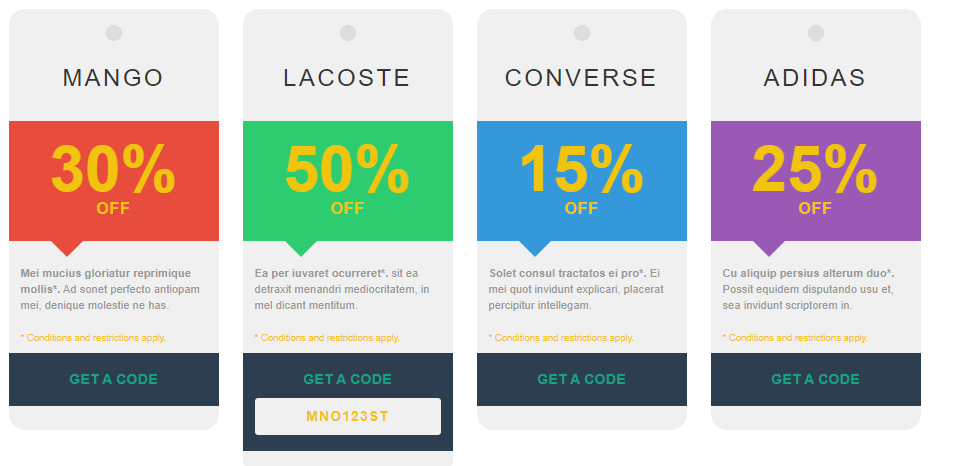 MANGO

30%
OFF

Mei mucius gloriatur reprimique mollis*. Ad sonet perfecto antiopam mei, denique molestie ne has.

* Conditions and restrictions apply.

GET A CODE

LACOSTE

50%
OFF

Ea per iuvaret ocurreret*. sit ea detraxit menandri mediocritatem, in mel dicant mentitum.

* Conditions and restrictions apply.

GET A CODE

MNO123ST

CONVERSE

15%
OFF

Solet consul tractatos ei pro*. Ei mei quot invidunt explicari, placerat percipitur intellegam.

* Conditions and restrictions apply.

GET A CODE

ADIDAS

25%
OFF

Cu aliquip persius alterum duo*. Possit equidem disputando usu et, sea invidunt scriptorem in.

* Conditions and restrictions apply.

GET A CODE